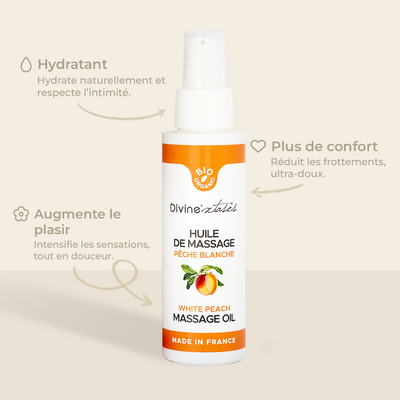 Hydratant
Hydrate naturellement et respecte l'intimité.

Plus de confort
Réduit les frottements, ultra-doux.

Augmente le plasir
Intensifie les sensations, tout en douceur.

BIO ORGANIC

Divine'xtases

HUILE DE MASSAGE
PÊCHE BLANCHE

WHITE PEACH
MASSAGE OIL

MADE IN FRANCE